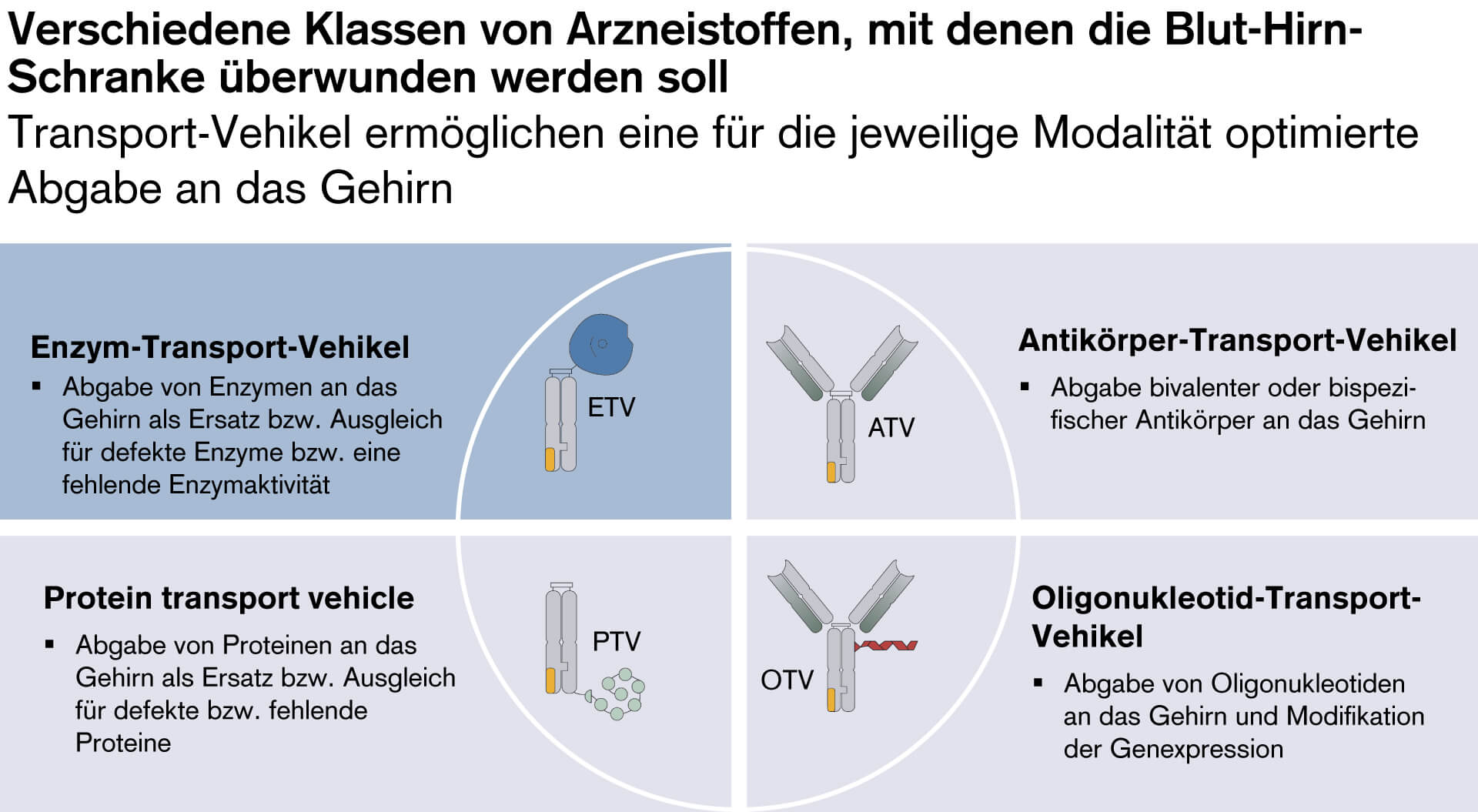 Verschiedene Klassen von Arzneistoffen, mit denen die Blut-Hirn-Schranke überwunden werden soll

Transport-Vehikel ermöglichen eine für die jeweilige Modalität optimierte Abgabe an das Gehirn

Enzym-Transport-Vehikel

▪ Abgabe von Enzymen an das Gehirn als Ersatz bzw. Ausgleich für defekte Enzyme bzw. eine fehlende Enzymaktivität

ETV

ATV

Antikörper-Transport-Vehikel

▪ Abgabe bivalenter oder bispezifischer Antikörper an das Gehirn

Protein transport vehicle

▪ Abgabe von Proteinen an das Gehirn als Ersatz bzw. Ausgleich für defekte bzw. fehlende Proteine

PTV

OTV

Oligonukleotid-Transport-Vehikel

▪ Abgabe von Oligonukleotiden an das Gehirn und Modifikation der Genexpression